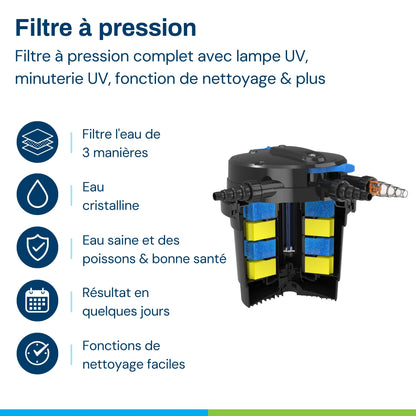 Filtre à pression

Filtre à pression complet avec lampe UV, minuterie UV, fonction de nettoyage & plus

Filtre l'eau de 3 manières

Eau cristalline

Eau saine et des poissons & bonne santé

Résultat en quelques jours

Fonctions de nettoyage faciles