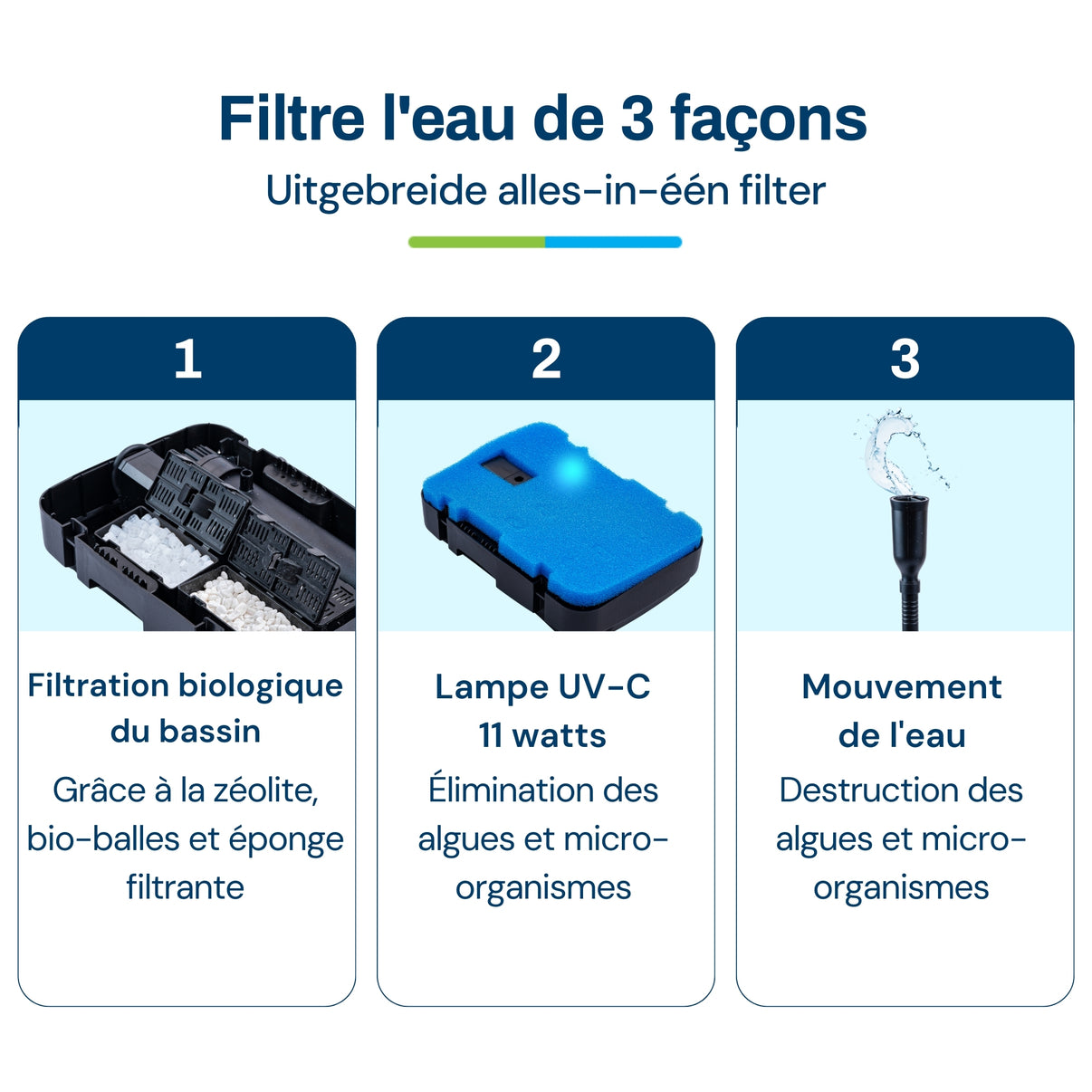 Filtre l'eau de 3 façons

Uitgebreide alles-in-één filter

1

Filtration biologique du bassin

Grâce à la zéolite, bio-balles et éponge filtrante

2

Lampe UV-C 11 watts

Élimination des algues et micro-organismes

3

Mouvement de l'eau

Destruction des algues et micro-organismes