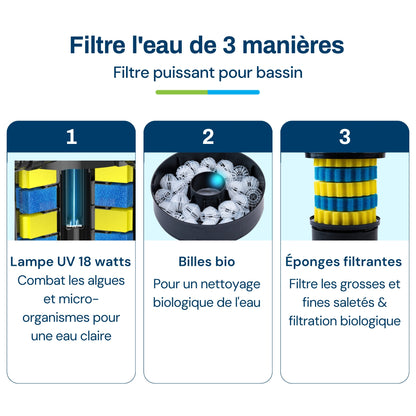 Filtre l'eau de 3 manières

Filtre puissant pour bassin

1

Lampe UV 18 watts

Combat les algues et micro-organismes pour une eau claire

2

Billes bio

Pour un nettoyage biologique de l'eau

3

Éponges filtrantes

Filtre les grosses et fines saletés & filtration biologique