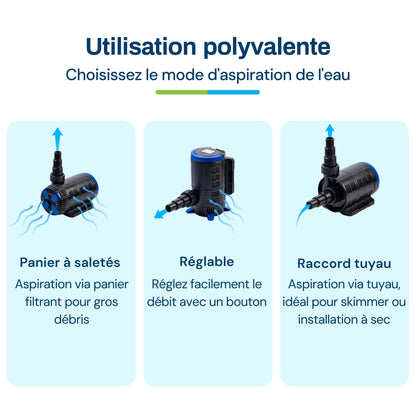 Utilisation polyvalente

Choisissez le mode d'aspiration de l'eau

Panier à saletés

Aspiration via panier filtrant pour gros débris

Réglable

Réglez facilement le débit avec un bouton

Raccord tuyau

Aspiration via tuyau, idéal pour skimmer ou installation à sec