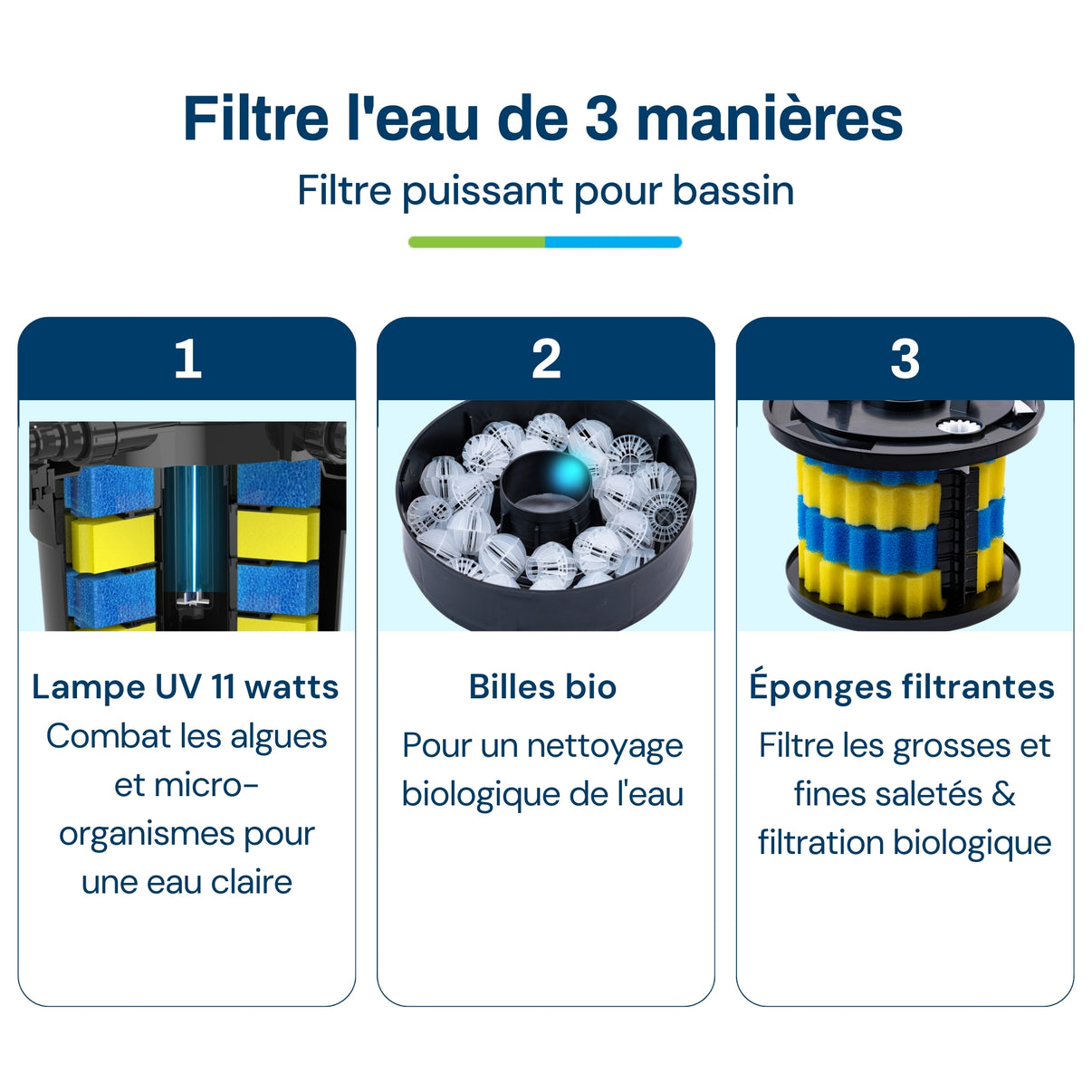 Filtre l'eau de 3 manières

Filtre puissant pour bassin

1

Lampe UV 11 watts

Combat les algues et micro-organismes pour une eau claire

2

Billes bio

Pour un nettoyage biologique de l'eau

3

Éponges filtrantes

Filtre les grosses et fines saletés & filtration biologique