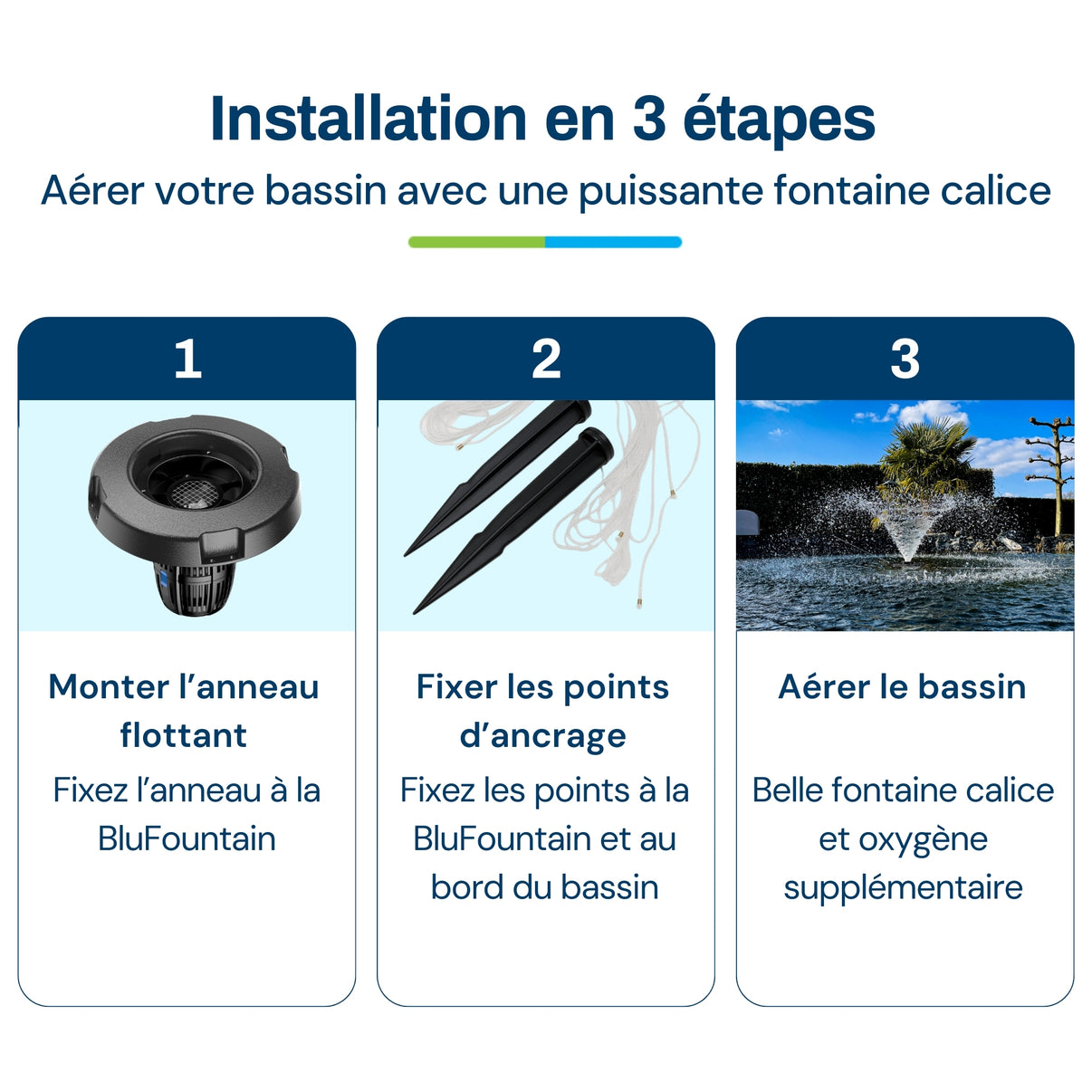 Installation en 3 étapes
Aérer votre bassin avec une puissante fontaine calice

1

Monter l’anneau flottant

Fixez l’anneau à la BluFountain

2

Fixer les points d’ancrage

Fixez les points à la BluFountain et au bord du bassin

3

Aérer le bassin

Belle fontaine calice et oxygène supplémentaire