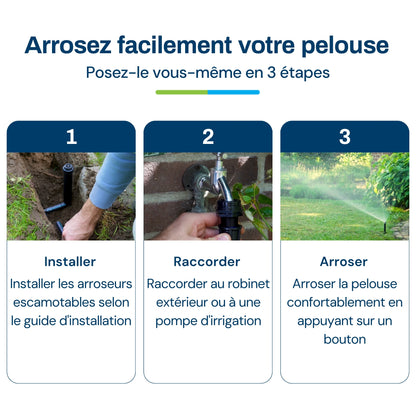 Arrosez facilement votre pelouse

Posez-le vous-même en 3 étapes

1

Installer

Installer les arroseurs escamotables selon le guide d'installation

2

Raccorder

Raccorder au robinet extérieur ou à une pompe d'irrigation

3

Arroser

Arroser la pelouse confortablement en appuyant sur un bouton